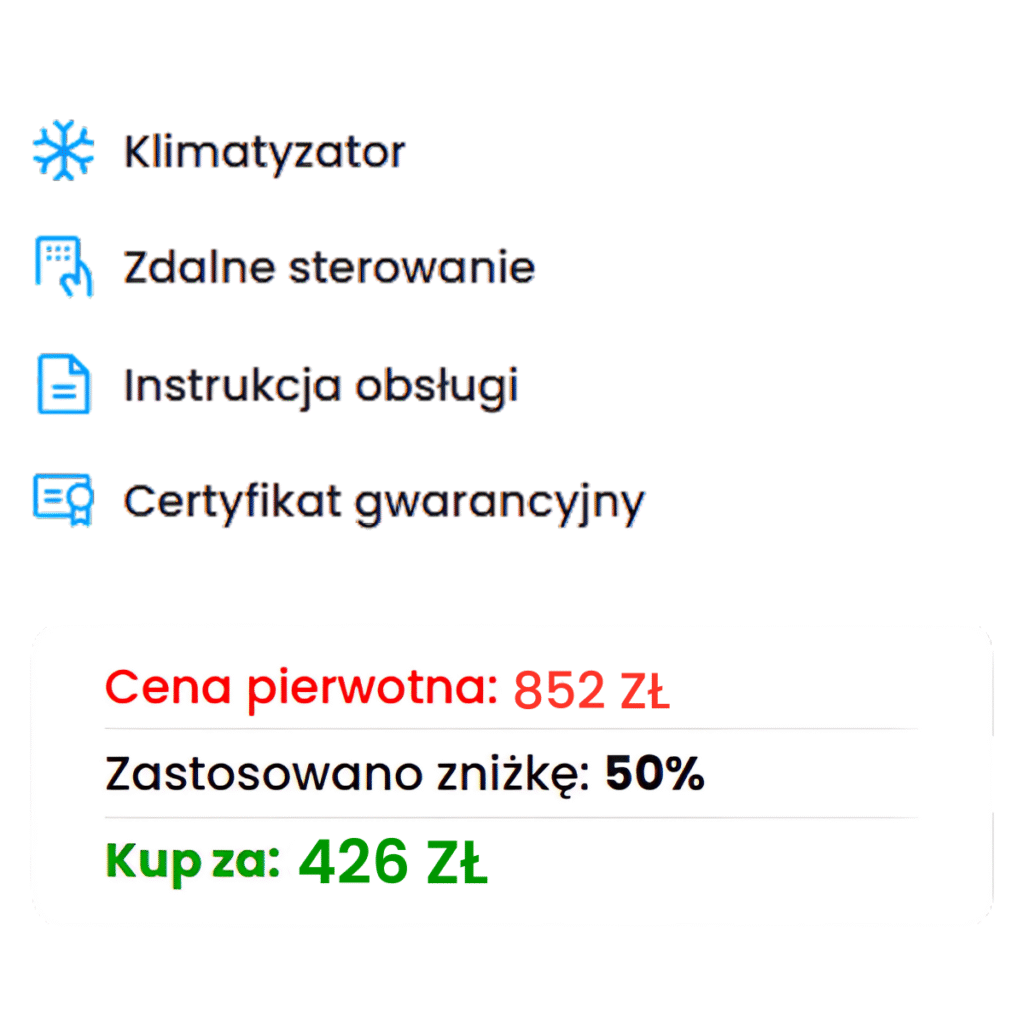 Klimatyzator

Zdalne sterowanie

Instrukcja obsługi

Certyfikat gwarancyjny

Cena pierwotna: 852 ZŁ

Zastosowano zniżkę: 50%

Kup za: 426 ZŁ